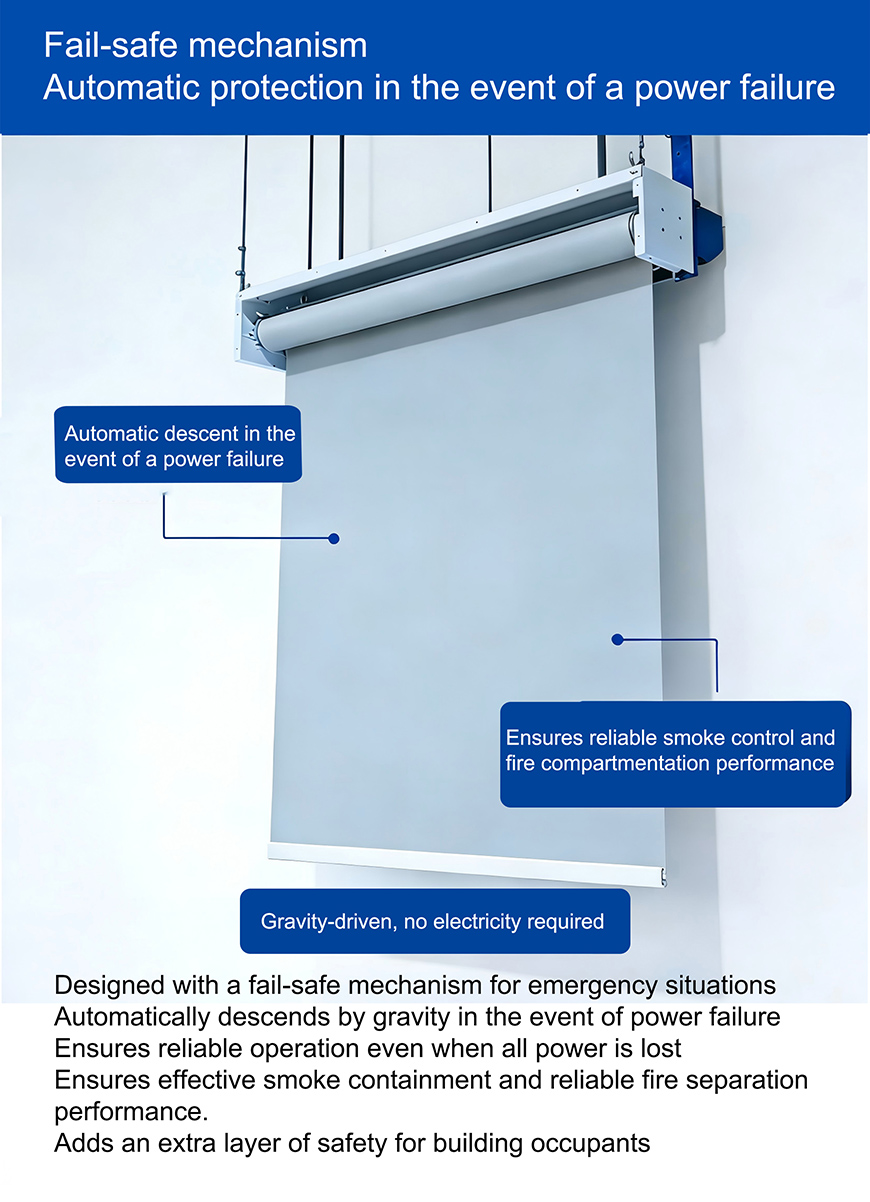 Fail-safe mechanism
Automatic protection in the event of a power failure

Automatic descent in the event of a power failure

Ensures reliable smoke control and fire compartmentation performance

Gravity-driven, no electricity required

Designed with a fail-safe mechanism for emergency situations
Automatically descends by gravity in the event of power failure
Ensures reliable operation even when all power is lost
Ensures effective smoke containment and reliable fire separation performance.
Adds an extra layer of safety for building occupants