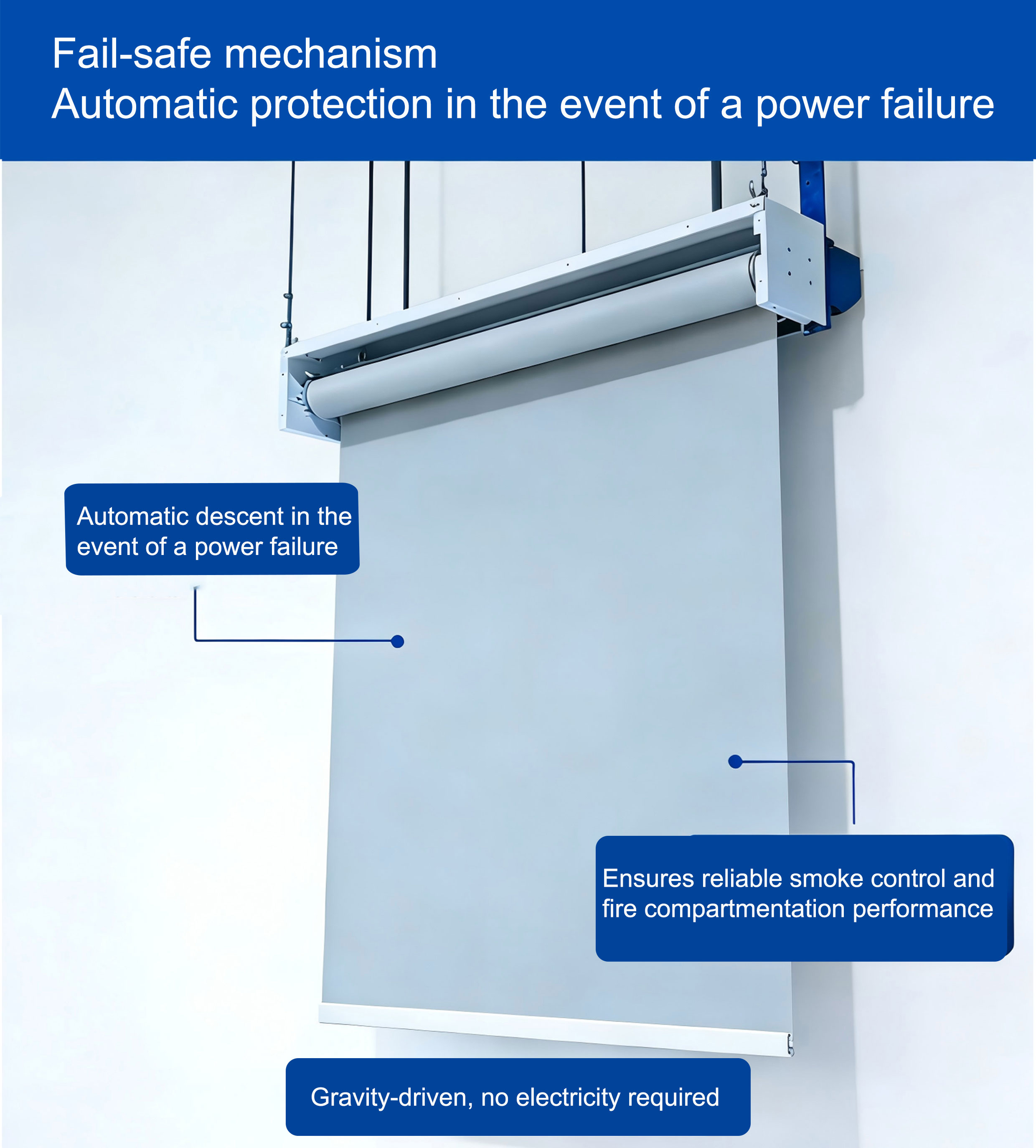 Fail-safe mechanism
Automatic protection in the event of a power failure

Automatic descent in the event of a power failure

Ensures reliable smoke control and fire compartmentation performance

Gravity-driven, no electricity required