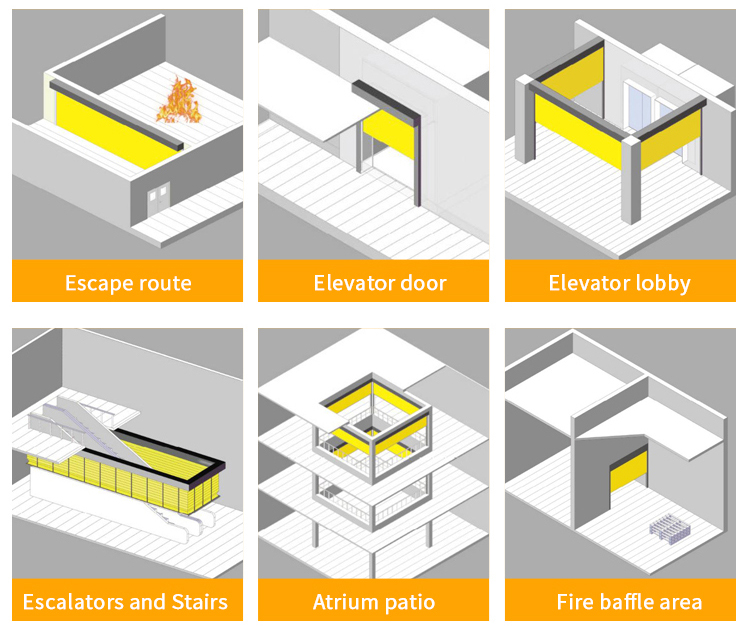 Escape route

Elevator door

Elevator lobby

Escalators and Stairs

Atrium patio

Fire baffle area