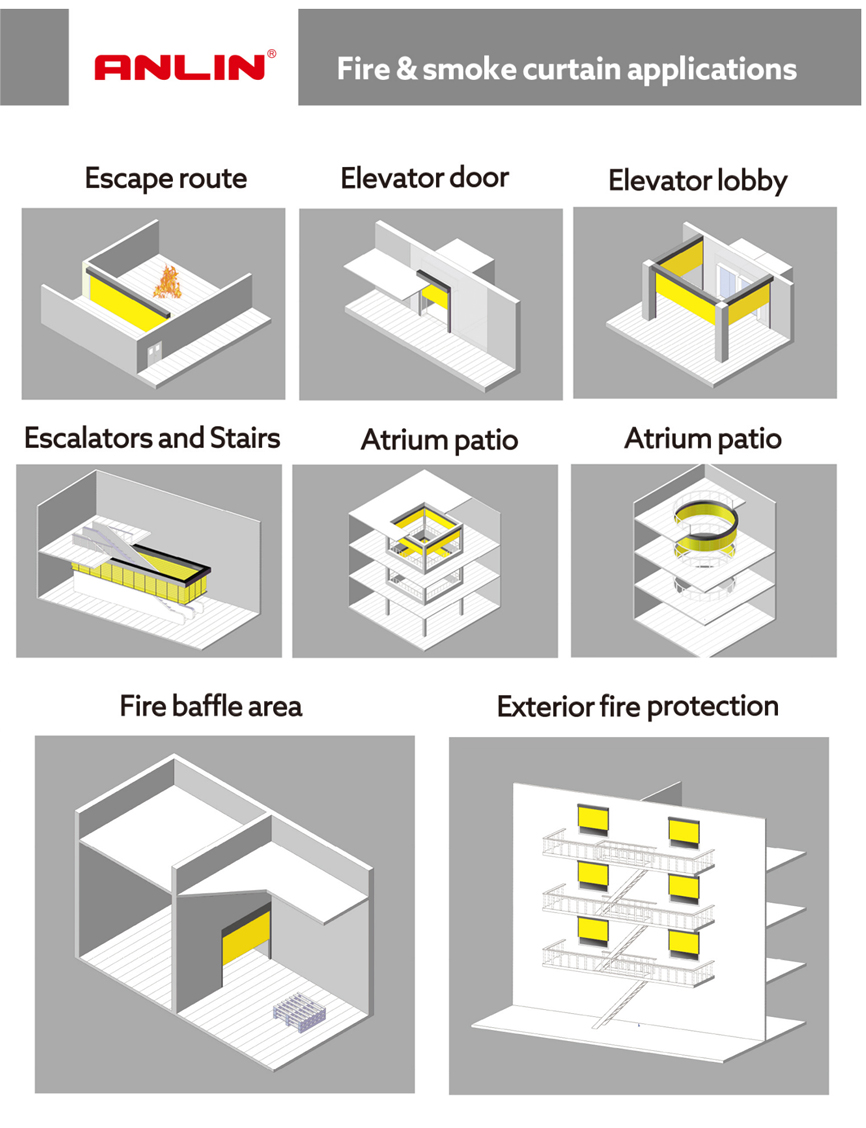 ANLIN®

Fire & smoke curtain applications

Escape route

Elevator door

Elevator lobby

Escalators and Stairs

Atrium patio

Atrium patio

Fire baffle area

Exterior fire protection