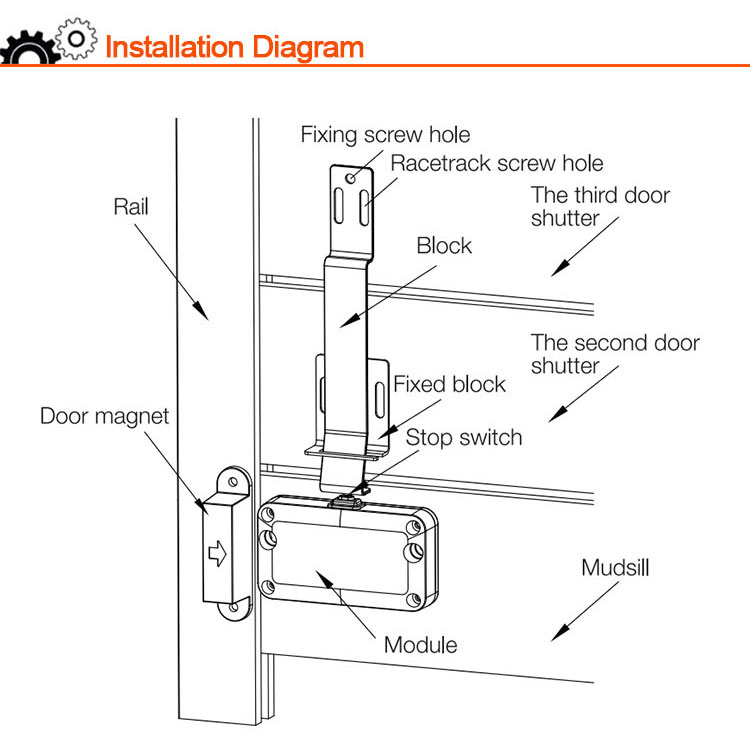 Installation Diagram

Fixing screw hole

Racetrack screw hole

Rail

The third door shutter

Block

The second door shutter

Fixed block

Door magnet

Stop switch

Mudsill

Module