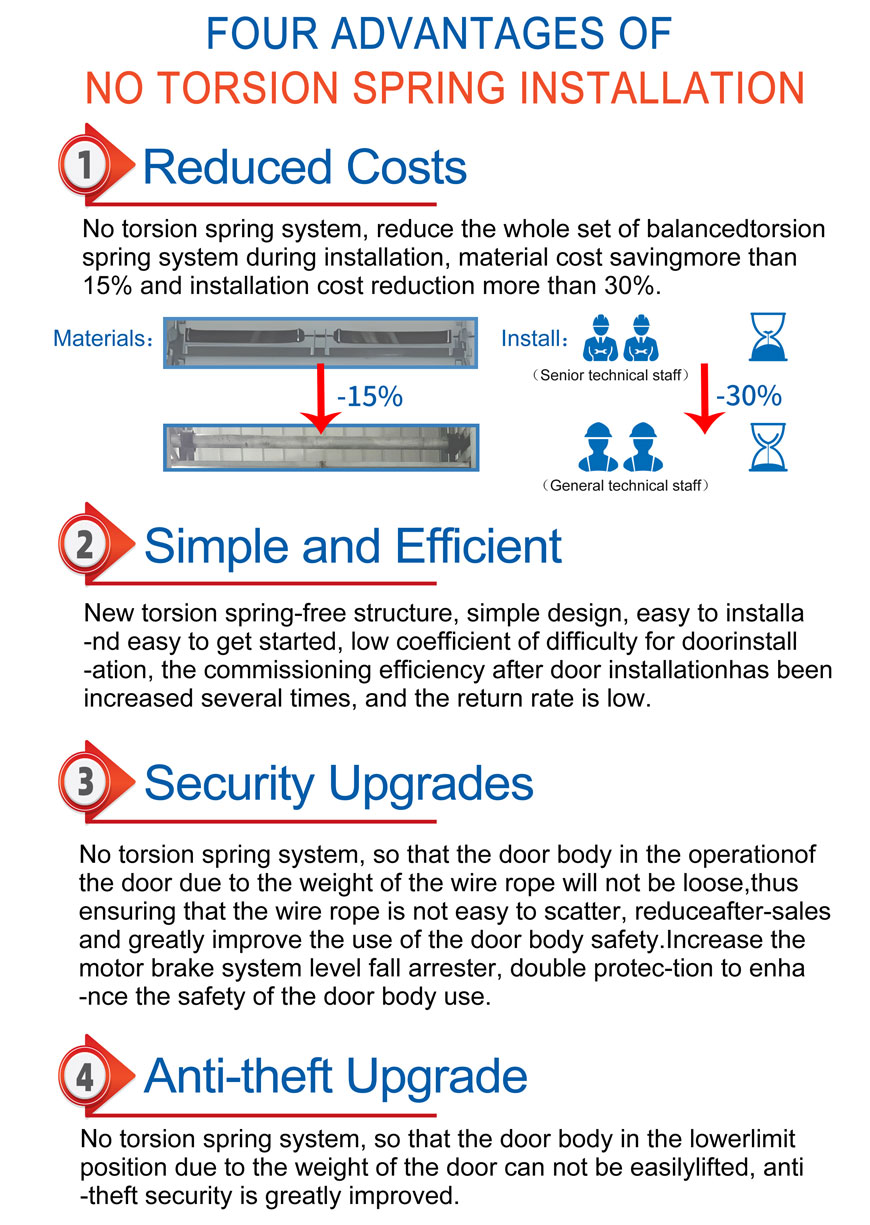 FOUR ADVANTAGES OF
NO TORSION SPRING INSTALLATION

1 Reduced Costs

No torsion spring system, reduce the whole set of balancedtorsion spring system during installation, material cost savingmore than 15% and installation cost reduction more than 30%.

Materials：

-15%

Install：

（Senior technical staff）

-30%

（General technical staff）

2 Simple and Efficient

New torsion spring-free structure, simple design, easy to installa -nd easy to get started, low coefficient of difficulty for doorinstall -ation, the commissioning efficiency after door installationhas been increased several times, and the return rate is low.

3 Security Upgrades

No torsion spring system, so that the door body in the operationof the door due to the weight of the wire rope will not be loose,thus ensuring that the wire rope is not easy to scatter, reduceafter-sales and greatly improve the use of the door body safety.Increase the motor brake system level fall arrester, double protec-tion to enha -nce the safety of the door body use.

4 Anti-theft Upgrade

No torsion spring system, so that the door body in the lowerlimit position due to the weight of the door can not be easilylifted, anti -theft security is greatly improved.