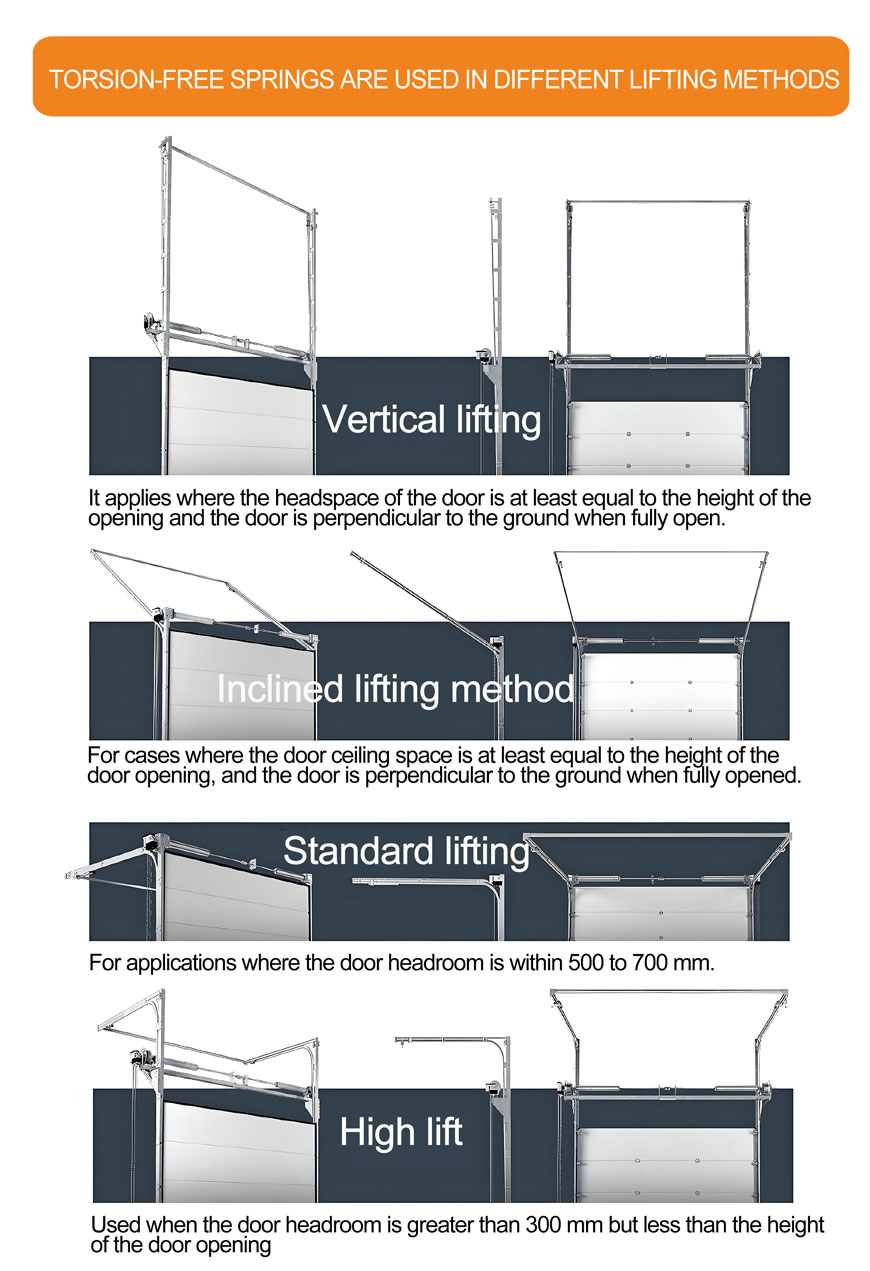 TORSION-FREE SPRINGS ARE USED IN DIFFERENT LIFTING METHODS

Vertical lifting

It applies where the headspace of the door is at least equal to the height of the opening and the door is perpendicular to the ground when fully open.

Inclined lifting method

For cases where the door ceiling space is at least equal to the height of the door opening, and the door is perpendicular to the ground when fully opened.

Standard lifting

For applications where the door headroom is within 500 to 700 mm.

High lift

Used when the door headroom is greater than 300 mm but less than the height of the door opening