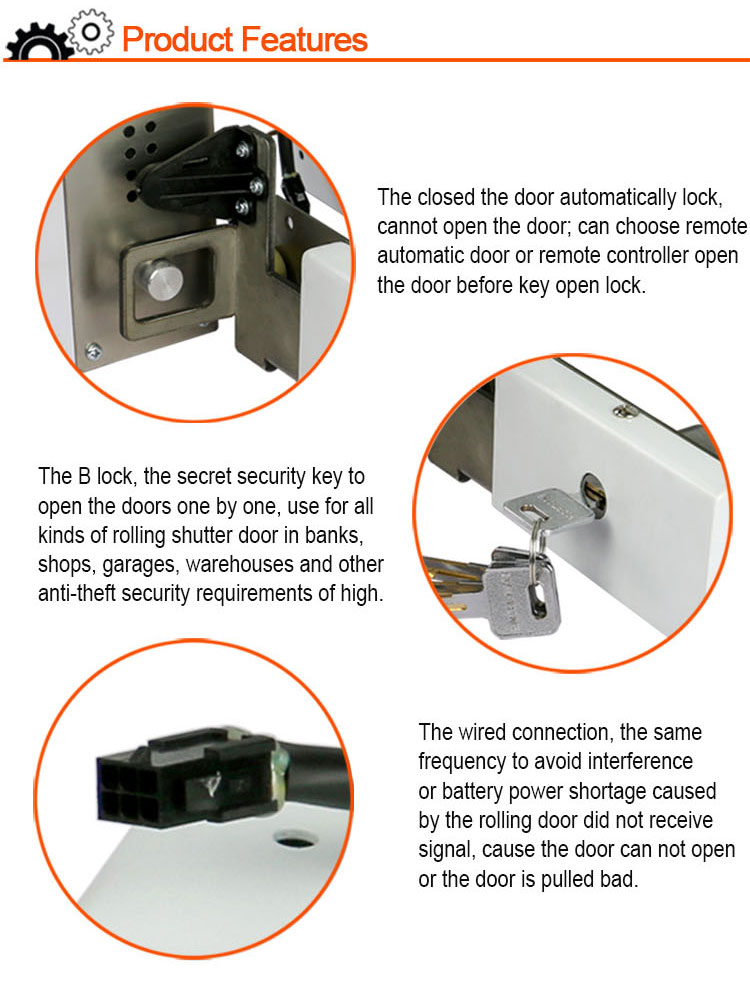 Product Features

The closed the door automatically lock, cannot open the door; can choose remote automatic door or remote controller open the door before key open lock.

The B lock, the secret security key to open the doors one by one, use for all kinds of rolling shutter door in banks, shops, garages, warehouses and other anti-theft security requirements of high.

The wired connection, the same frequency to avoid interference or battery power shortage caused by the rolling door did not receive signal, cause the door can not open or the door is pulled bad.