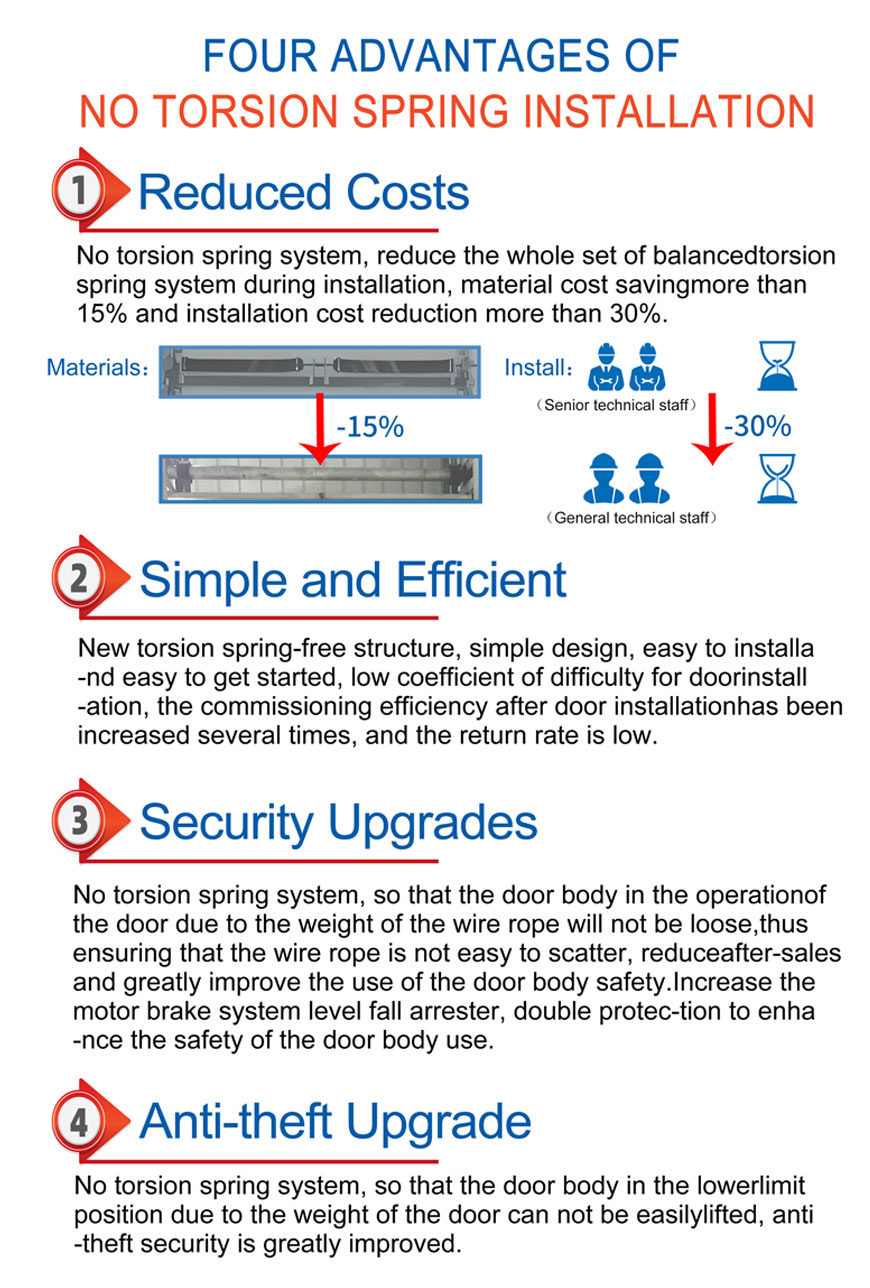 FOUR ADVANTAGES OF
NO TORSION SPRING INSTALLATION

1 Reduced Costs

No torsion spring system, reduce the whole set of balancedtorsion spring system during installation, material cost savingmore than 15% and installation cost reduction more than 30%.

Materials:
-15%
Install:
（Senior technical staff）
-30%
（General technical staff）

2 Simple and Efficient

New torsion spring-free structure, simple design, easy to installa -nd easy to get started, low coefficient of difficulty for doorinstall -ation, the commissioning efficiency after door installationhas been increased several times, and the return rate is low.

3 Security Upgrades

No torsion spring system, so that the door body in the operationof the door due to the weight of the wire rope will not be loose,thus ensuring that the wire rope is not easy to scatter, reduceafter-sales and greatly improve the use of the door body safety.Increase the motor brake system level fall arrester, double protec-tion to enha -nce the safety of the door body use.

4 Anti-theft Upgrade

No torsion spring system, so that the door body in the lowerlimit position due to the weight of the door can not be easilylifted, anti -theft security is greatly improved.