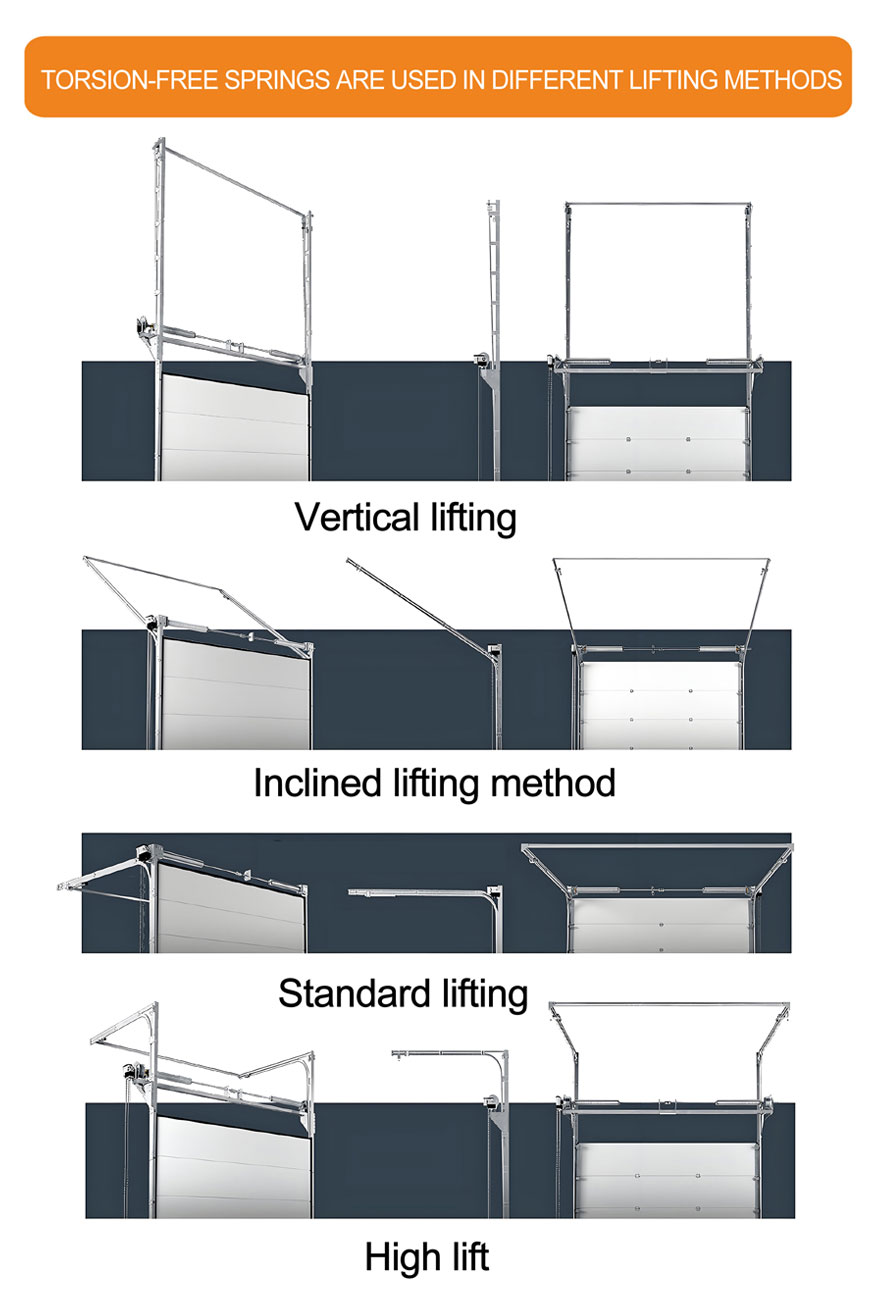 TORSION-FREE SPRINGS ARE USED IN DIFFERENT LIFTING METHODS

Vertical lifting

Inclined lifting method

Standard lifting

High lift