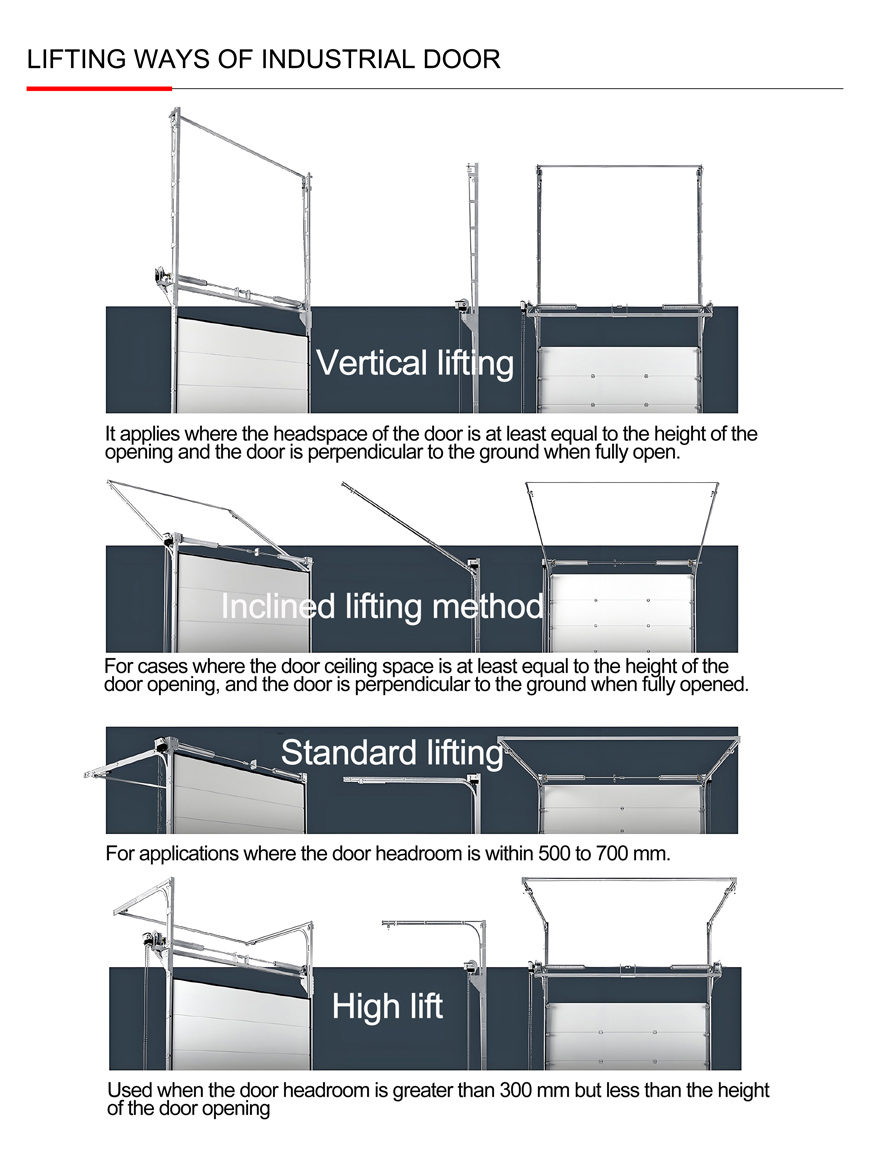 LIFTING WAYS OF INDUSTRIAL DOOR

Vertical lifting

It applies where the headspace of the door is at least equal to the height of the opening and the door is perpendicular to the ground when fully open.

Inclined lifting method

For cases where the door ceiling space is at least equal to the height of the door opening, and the door is perpendicular to the ground when fully opened.

Standard lifting

For applications where the door headroom is within 500 to 700 mm.

High lift

Used when the door headroom is greater than 300 mm but less than the height of the door opening