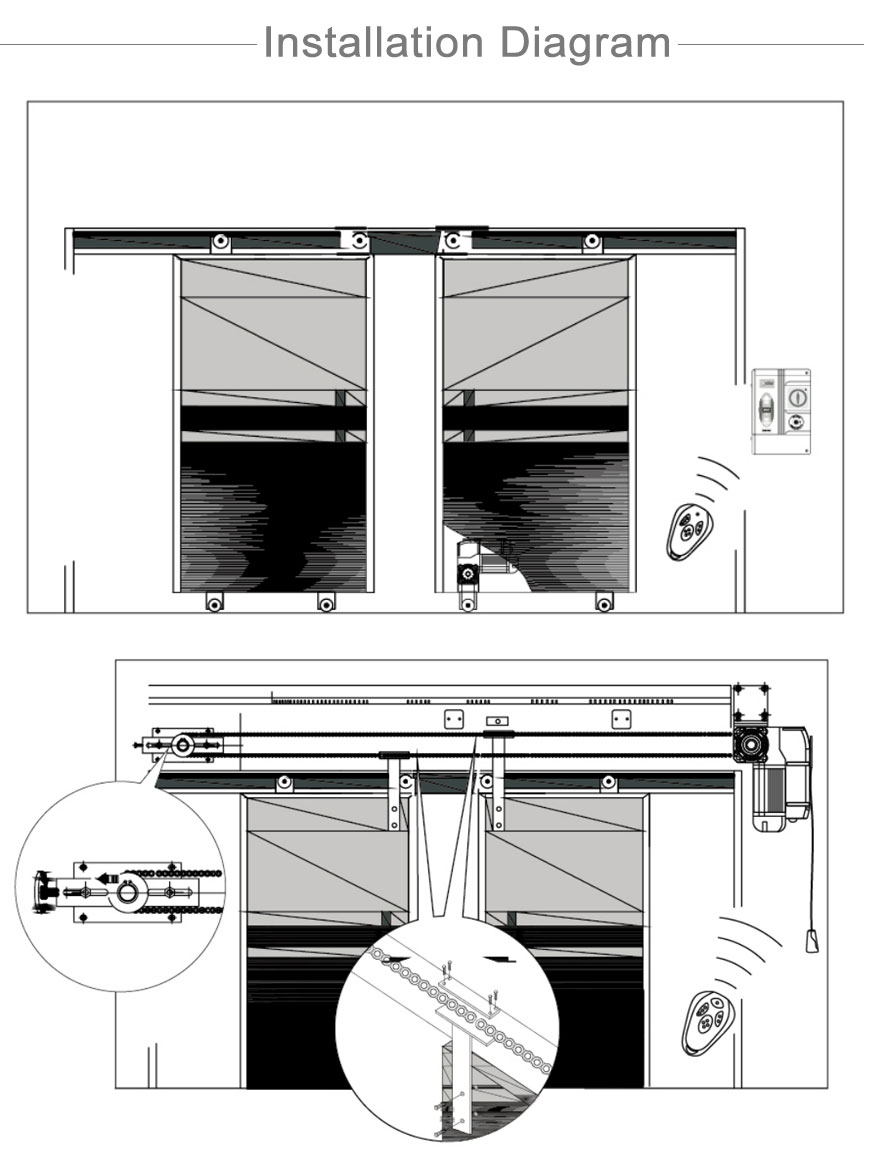 Installation Diagram