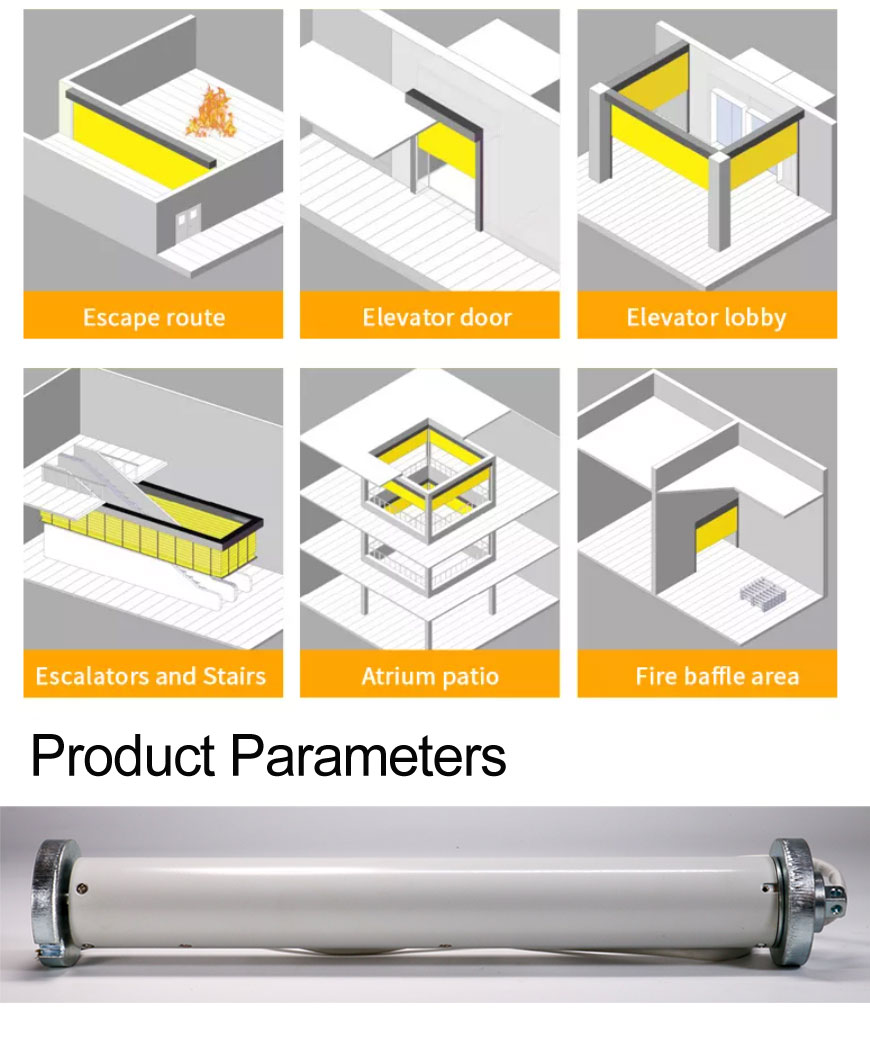 Escape route

Elevator door

Elevator lobby

Escalators and Stairs

Atrium patio

Fire baffle area

Product Parameters