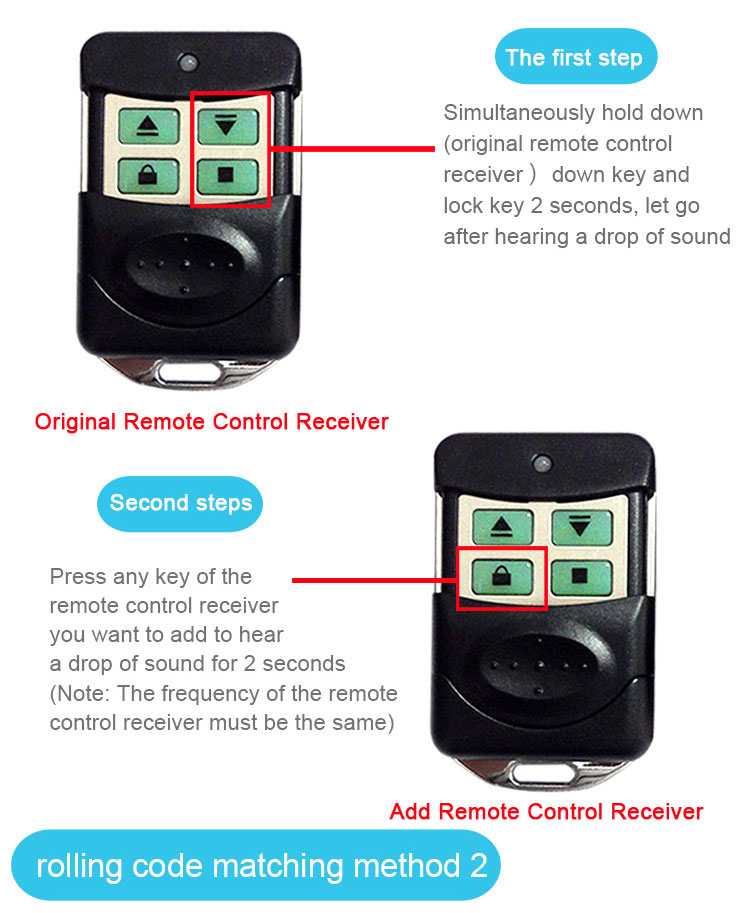 The first step

Simultaneously hold down (original remote control receiver ) down key and lock key 2 seconds, let go after hearing a drop of sound

Original Remote Control Receiver

Second steps

Press any key of the remote control receiver you want to add to hear a drop of sound for 2 seconds (Note: The frequency of the remote control receiver must be the same)

Add Remote Control Receiver

rolling code matching method 2