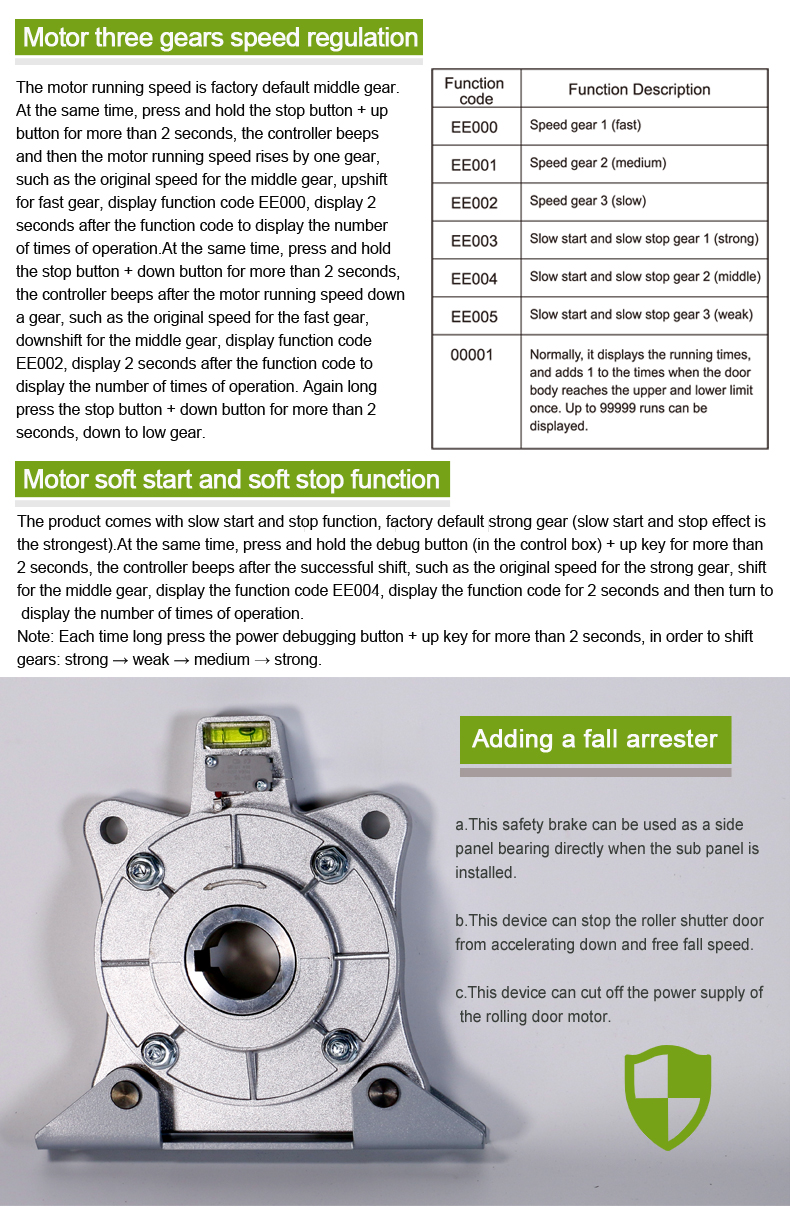 Motor three gears speed regulation

The motor running speed is factory default middle gear. At the same time, press and hold the stop button + up button for more than 2 seconds, the controller beeps and then the motor running speed rises by one gear, such as the original speed for the middle gear, upshift for fast gear, display function code EE000, display 2 seconds after the function code to display the number of times of operation.At the same time, press and hold the stop button + down button for more than 2 seconds, the controller beeps after the motor running speed down a gear, such as the original speed for the fast gear, downshift for the middle gear, display function code EE002, display 2 seconds after the function code to display the number of times of operation. Again long press the stop button + down button for more than 2 seconds, down to low gear.

| Function code | Function Description |
|---|---|
| EE000 | Speed gear 1 (fast) |
| EE001 | Speed gear 2 (medium) |
| EE002 | Speed gear 3 (slow) |
| EE003 | Slow start and slow stop gear 1 (strong) |
| EE004 | Slow start and slow stop gear 2 (middle) |
| EE005 | Slow start and slow stop gear 3 (weak) |
| 00001 | Normally, it displays the running times, and adds 1 to the times when the door body reaches the upper and lower limit once. Up to 99999 runs can be displayed. |

Motor soft start and soft stop function

The product comes with slow start and stop function, factory default strong gear (slow start and stop effect is the strongest).At the same time, press and hold the debug button (in the control box) + up key for more than 2 seconds, the controller beeps after the successful shift, such as the original speed for the strong gear, shift for the middle gear, display the function code EE004, display the function code for 2 seconds and then turn to display the number of times of operation.
Note: Each time long press the power debugging button + up key for more than 2 seconds, in order to shift gears: strong → weak → medium → strong.

Adding a fall arrester

a.This safety brake can be used as a side panel bearing directly when the sub panel is installed.

b.This device can stop the roller shutter door from accelerating down and free fall speed.

c.This device can cut off the power supply of the rolling door motor.