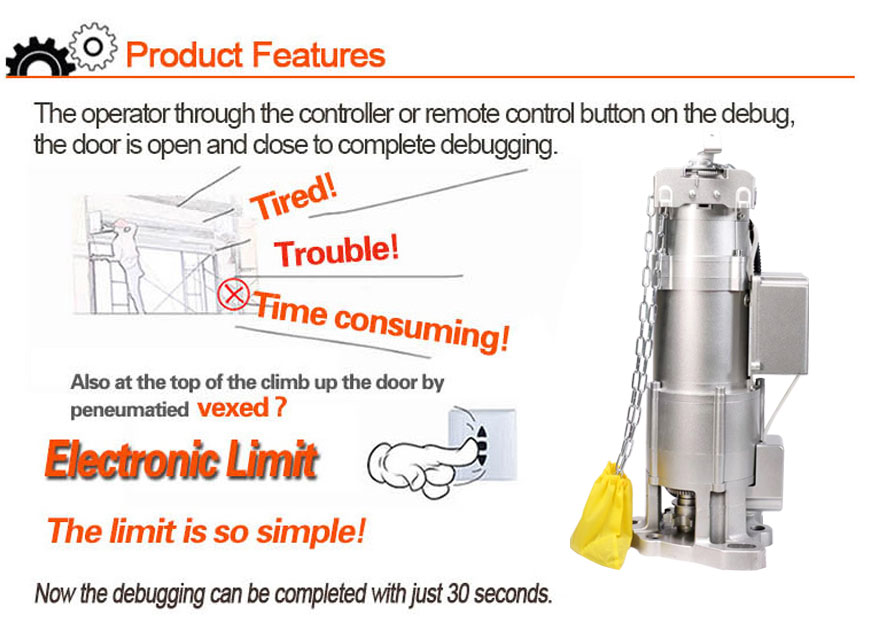 Product Features

The operator through the controller or remote control button on the debug, the door is open and close to complete debugging.

Tired!

Trouble!

Time consuming!

Also at the top of the climb up the door by peneumatied vexed ?

Electronic Limit

The limit is so simple!

Now the debugging can be completed with just 30 seconds.