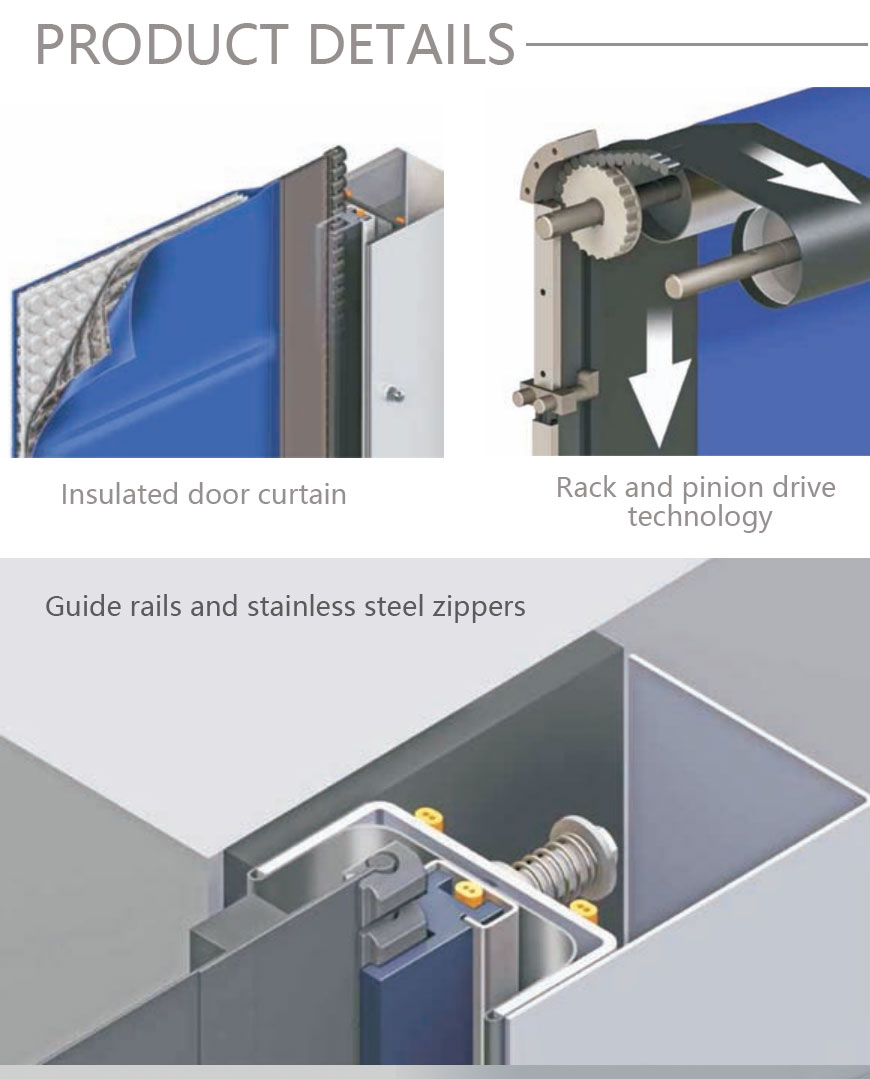 PRODUCT DETAILS

Insulated door curtain

Rack and pinion drive technology

Guide rails and stainless steel zippers